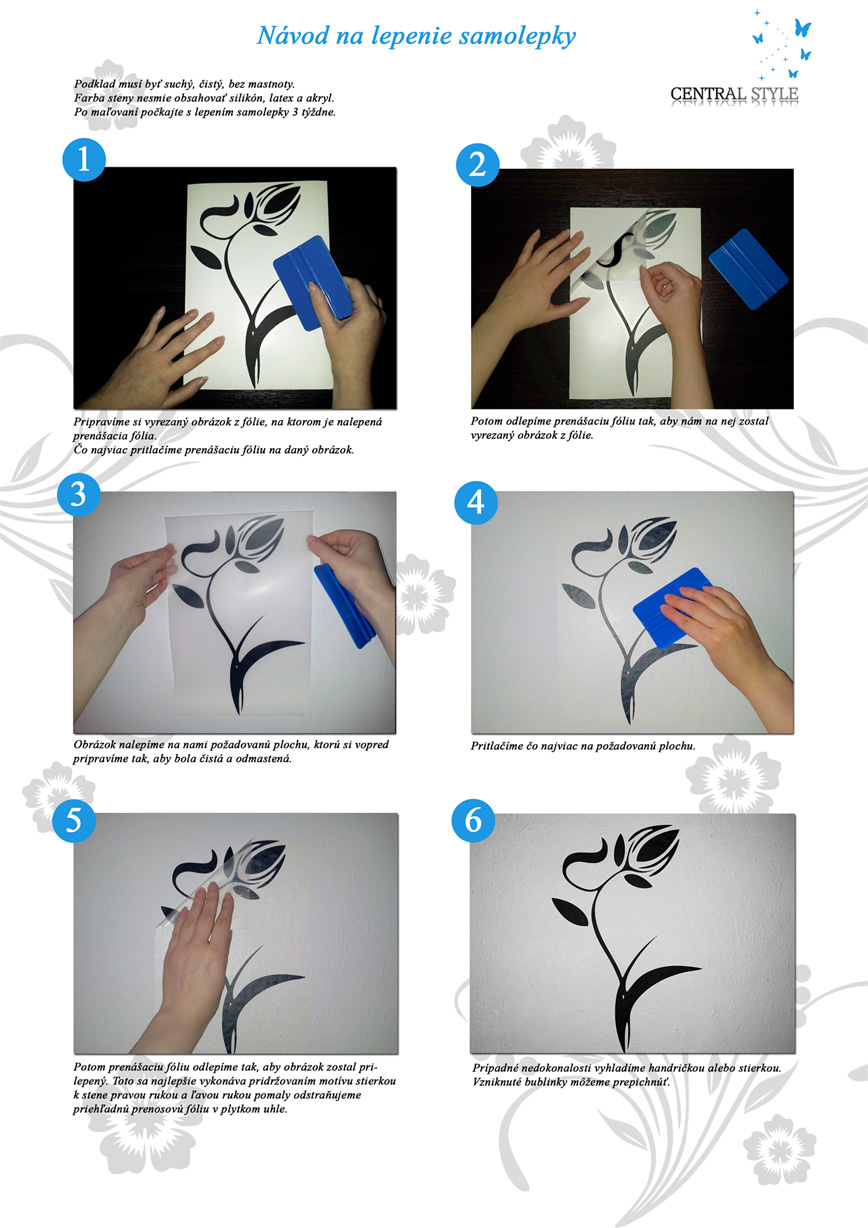 Návod na lepenie samolepky

CENTRAL STYLE

Podklad musí byť suchý, čistý, bez mastnoty.
Farba steny nesmie obsahovať silikón, latex a akryl.
Po maľovaní počkajte s lepením samolepky 3 týždne.

1

Pripravíme si vyrezaný obrázok z fólie, na ktorom je nalepená prenášacia fólia.
Čo najviac pritlačíme prenášaciu fóliu na daný obrázok.

2

Potom odlepíme prenášaciu fóliu tak, aby nám na nej zostal vyrezaný obrázok z fólie.

3

Obrázok nalepíme na nami požadovanú plochu, ktorú si vopred pripravíme tak, aby bola čistá a odmastená.

4

Pritlačíme čo najviac na požadovanú plochu.

5

Potom prenášaciu fóliu odlepíme tak, aby obrázok zostal prilepený. Toto sa najlepšie vykonáva pridržovaním motívu stierkou k stene pravou rukou a ľavou rukou pomaly odstraňujeme priehľadnú prenosovú fóliu v plytkom uhle.

6

Prípadné nedokonalosti vyhladíme handričkou alebo stierkou.
Vzniknuté bublinky môžeme prepichnúť.